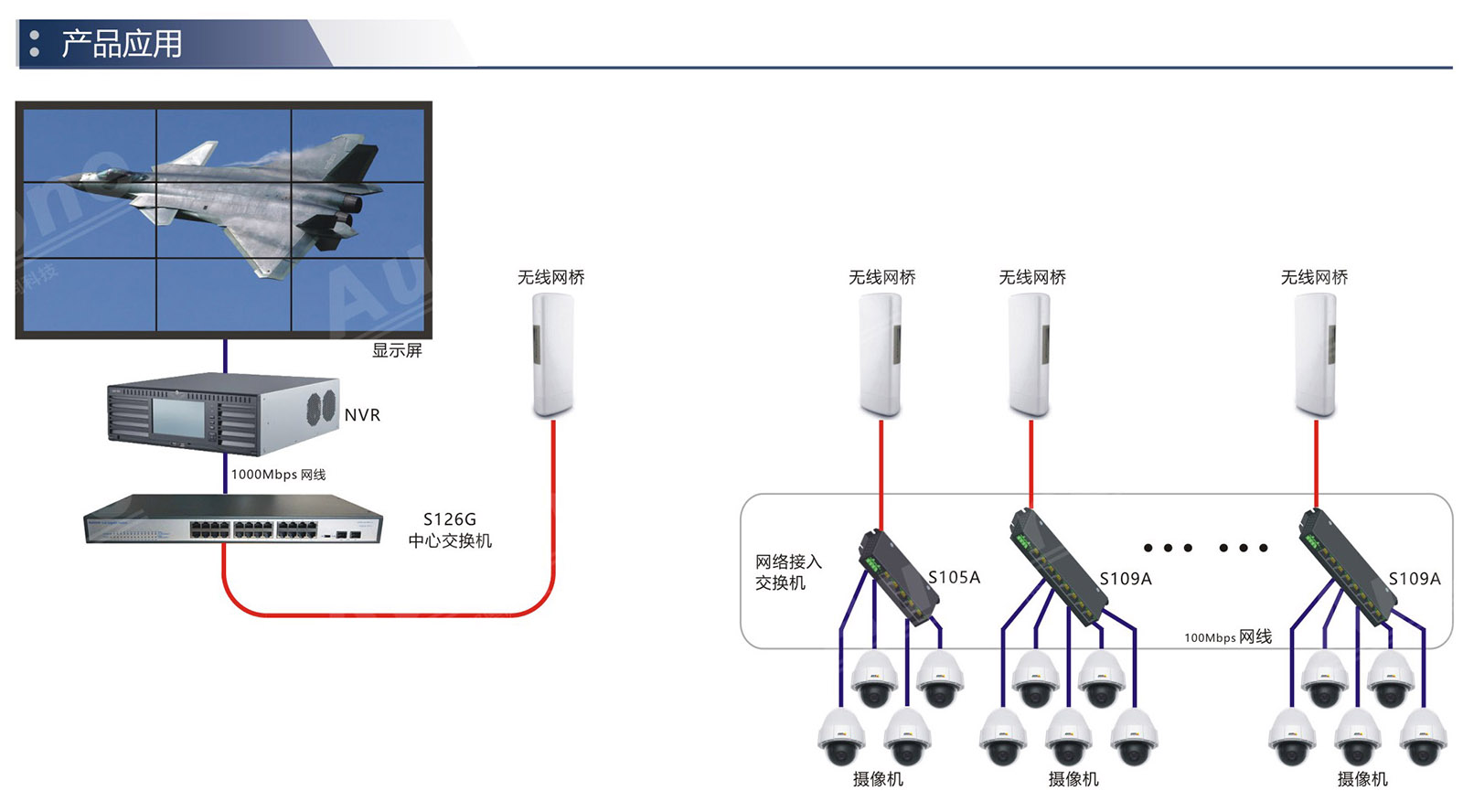 产品应用

显示屏

NVR

1000Mbps 网线

S126G
中心交换机

无线网桥

无线网桥

无线网桥

无线网桥

网络接入
交换机

S105A

S109A

S109A

100Mbps 网线

摄像机

摄像机

摄像机